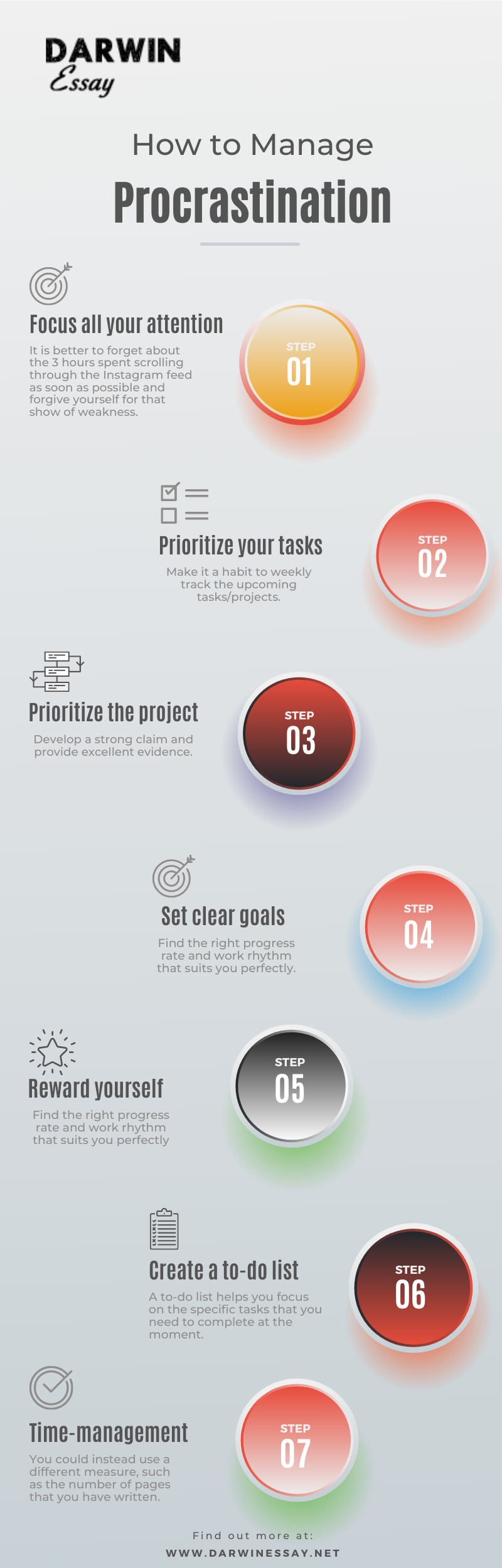 DARWIN
Essay

How to Manage
Procrastination

Focus all your attention
It is better to forget about the 3 hours spent scrolling through the Instagram feed as soon as possible and forgive yourself for that show of weakness.

STEP
01

Prioritize your tasks
Make it a habit to weekly track the upcoming tasks/projects.

STEP
02

Prioritize the project
Develop a strong claim and provide excellent evidence.

STEP
03

Set clear goals
Find the right progress rate and work rhythm that suits you perfectly.

STEP
04

Reward yourself
Find the right progress rate and work rhythm that suits you perfectly

STEP
05

Create a to-do list
A to-do list helps you focus on the specific tasks that you need to complete at the moment.

STEP
06

Time-management
You could instead use a different measure, such as the number of pages that you have written.

STEP
07

Find out more at:
WWW.DARWINESSAY.NET